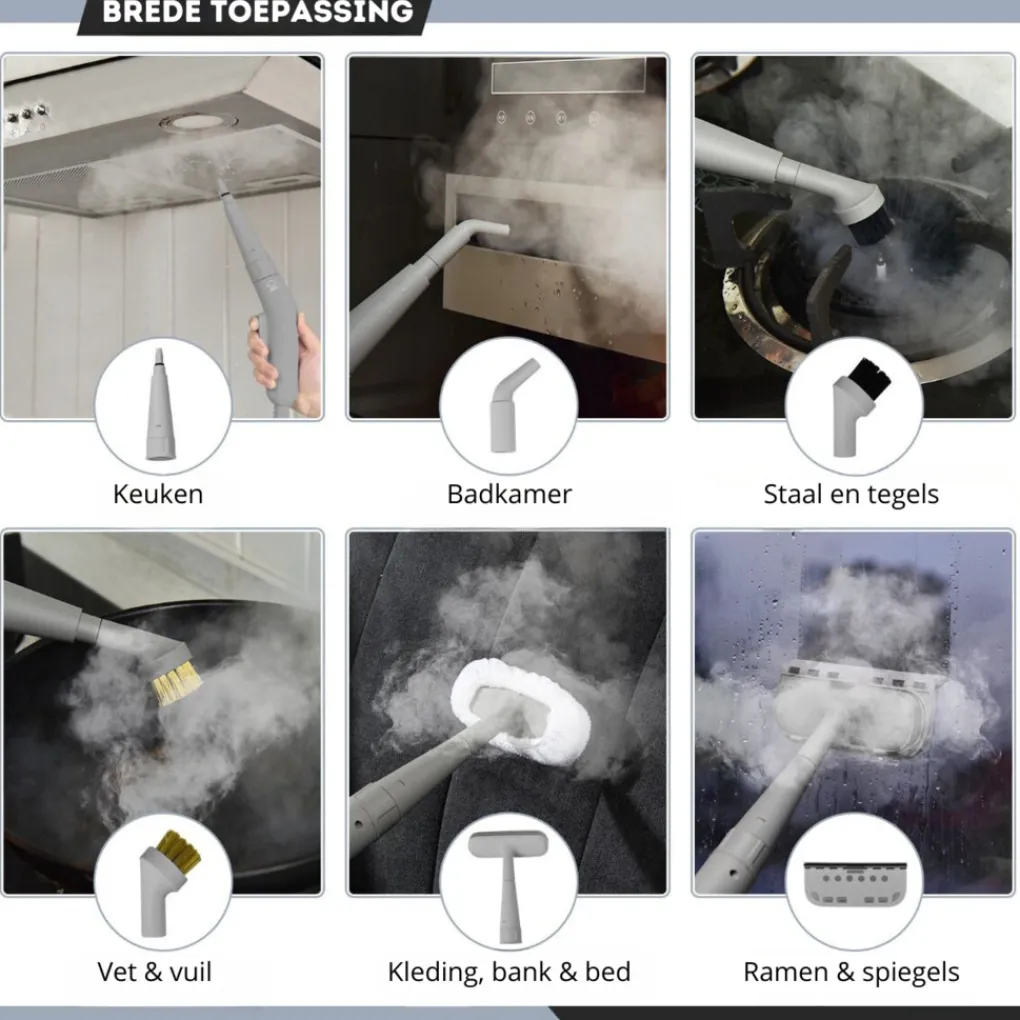 BREDE TOEPASSING

Keuken

Badkamer

Staal en tegels

Vet & vuil

Kleding, bank & bed

Ramen & spiegels