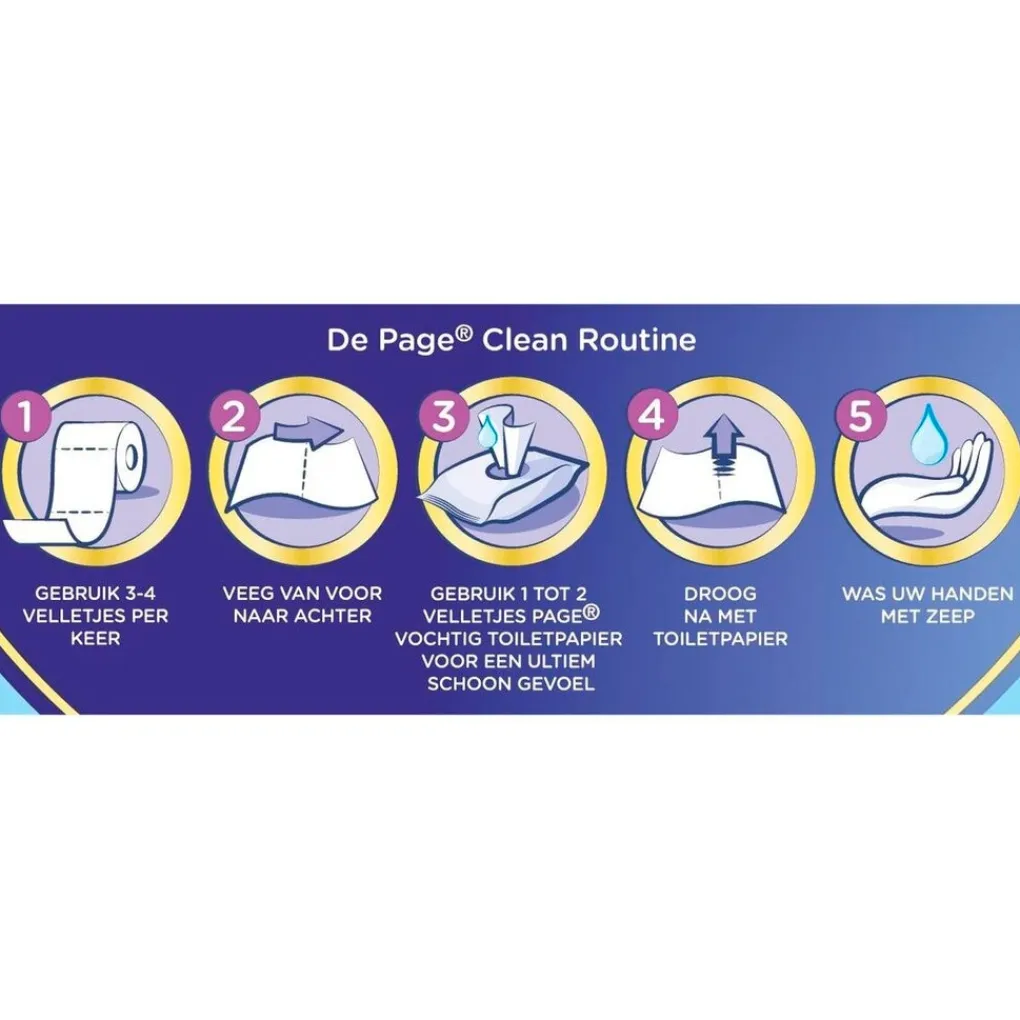 De Page® Clean Routine

1
GEBRUIK 3-4 VELLETJES PER KEER

2
VEEG VAN VOOR NAAR ACHTER

3
GEBRUIK 1 TOT 2 VELLETJES PAGE® VOCHTIG TOILETPAPIER VOOR EEN ULTIEM SCHOON GEVOEL

4
DROOG NA MET TOILETPAPIER

5
WAS UW HANDEN MET ZEEP