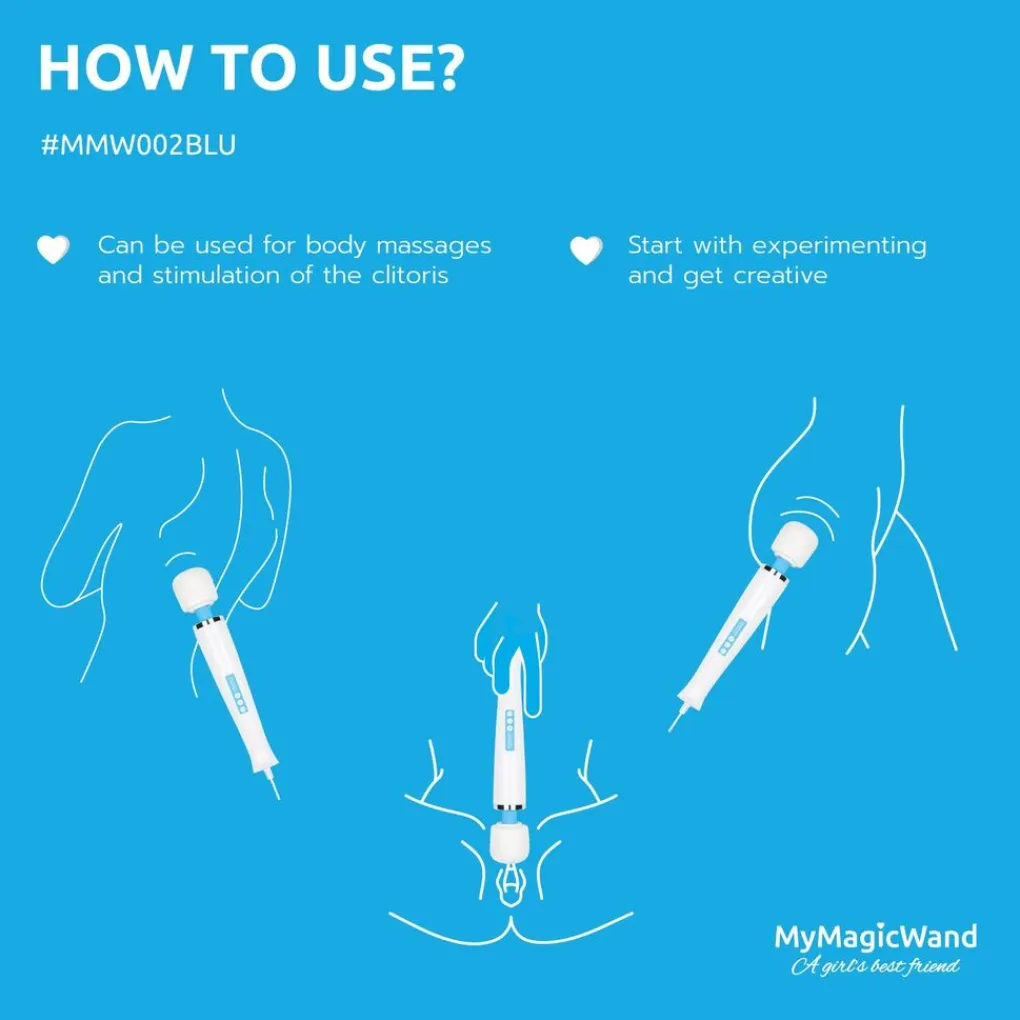 HOW TO USE?

#MMW002BLU

Can be used for body massages and stimulation of the clitoris

Start with experimenting and get creative

MyMagicWand
A girl's best friend