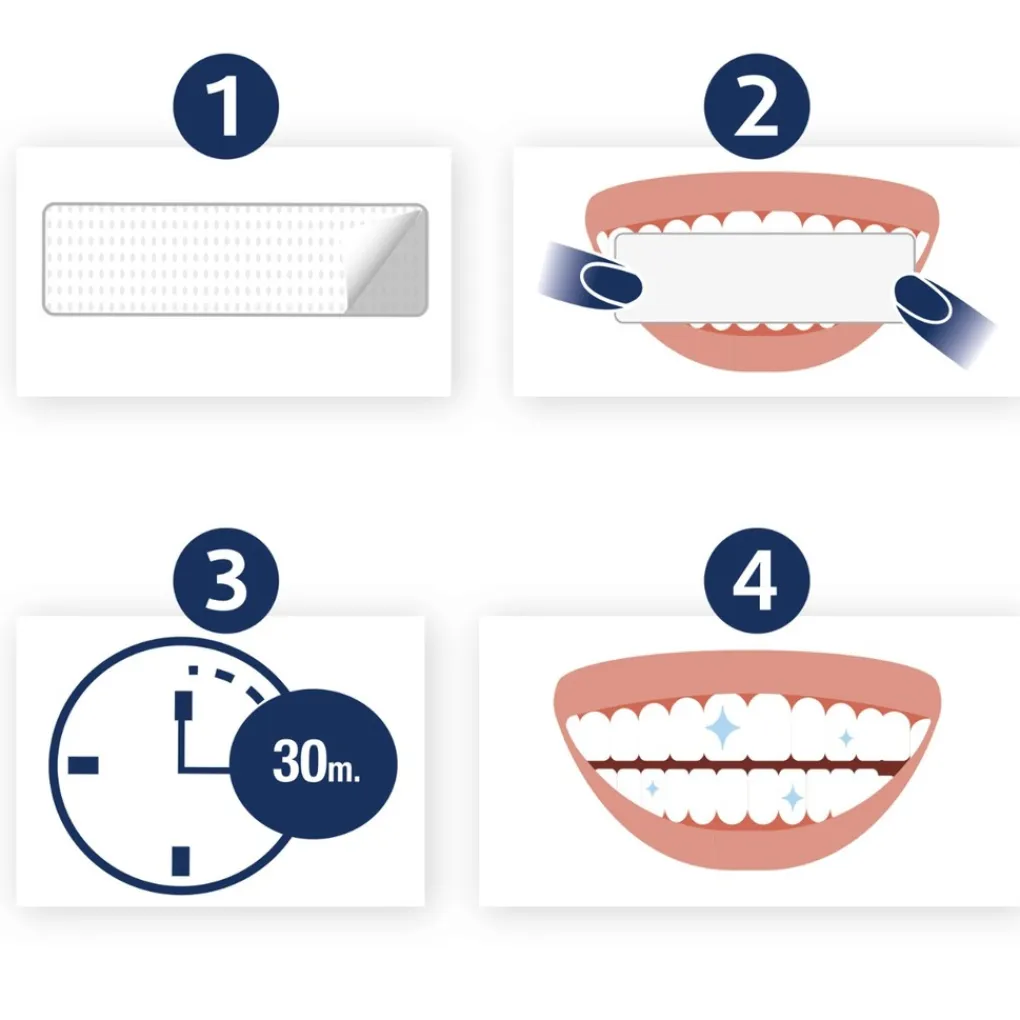 1

2

3

30m.

4