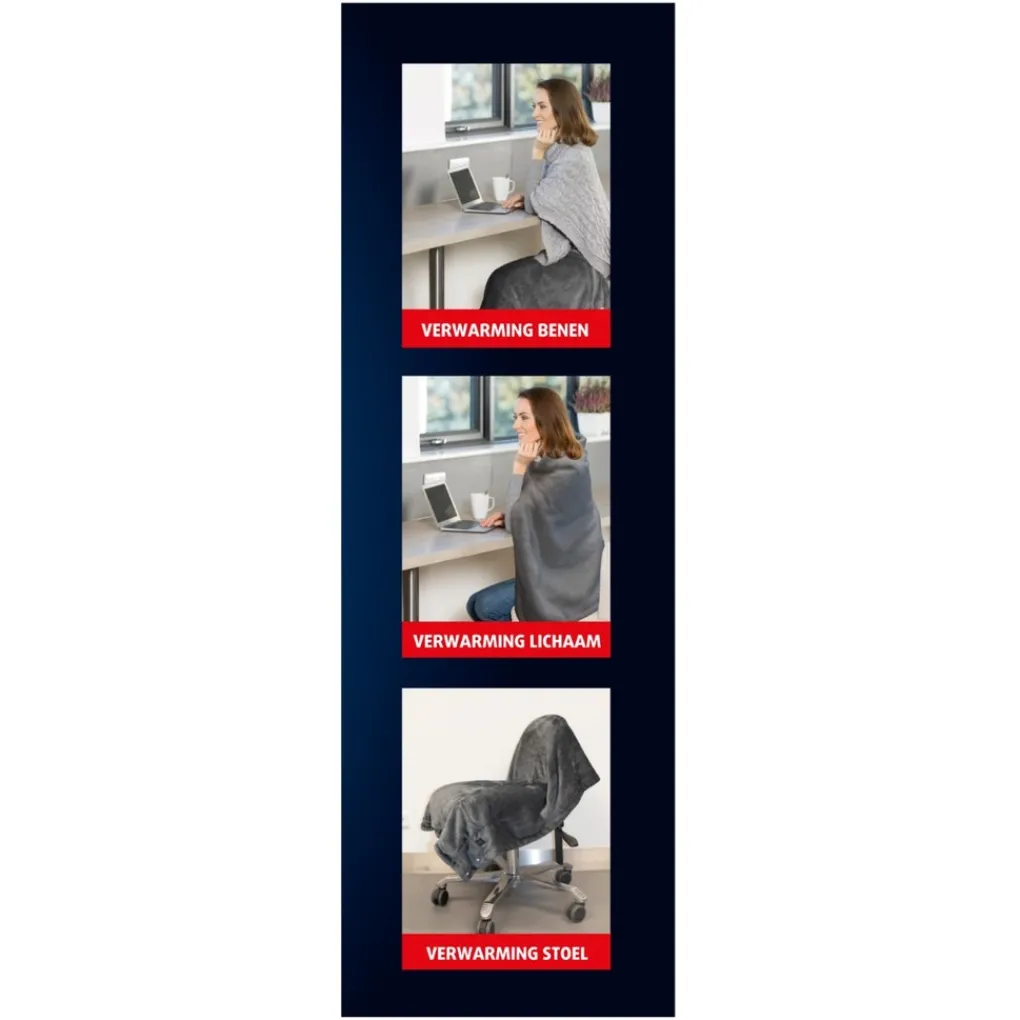 VERWARMING BENEN

VERWARMING LICHAAM

VERWARMING STOEL