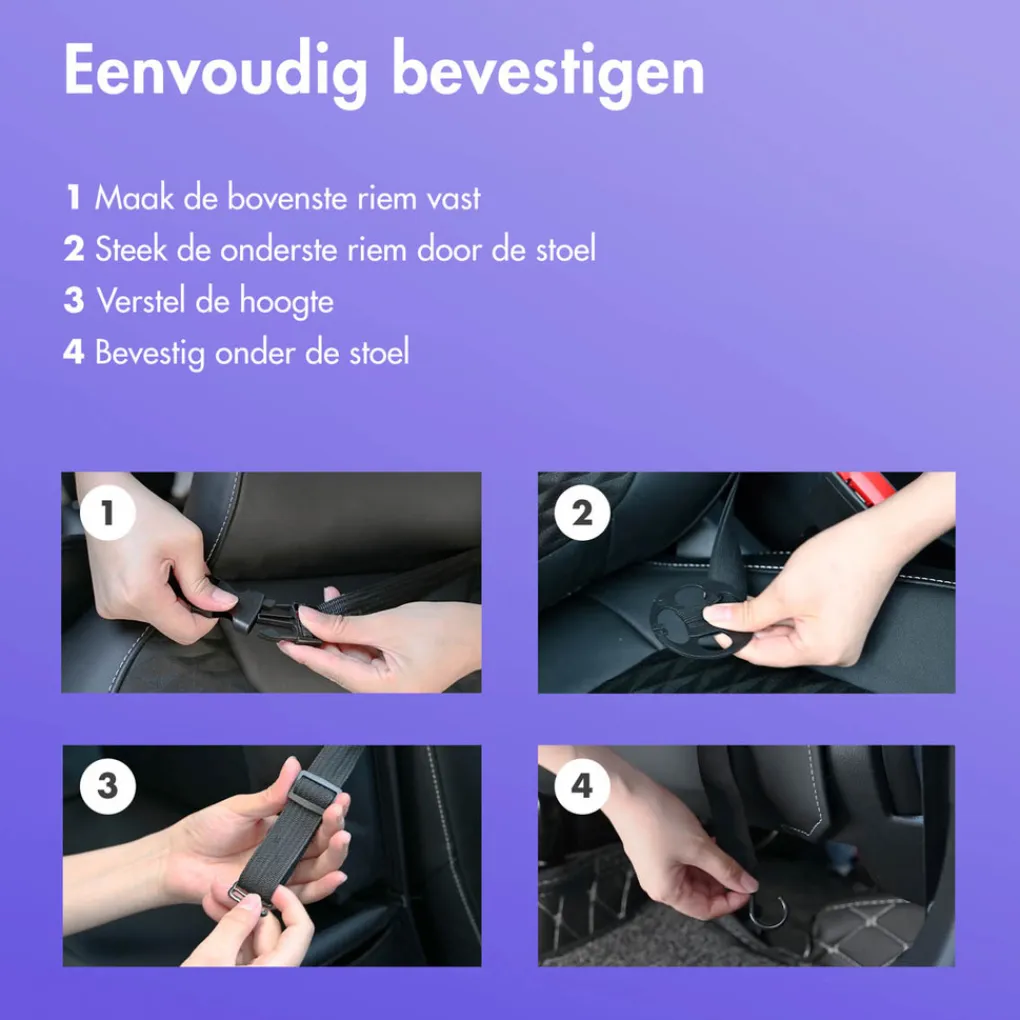 Eenvoudig bevestigen

1 Maak de bovenste riem vast
2 Steek de onderste riem door de stoel
3 Verstel de hoogte
4 Bevestig onder de stoel

1

2

3

4