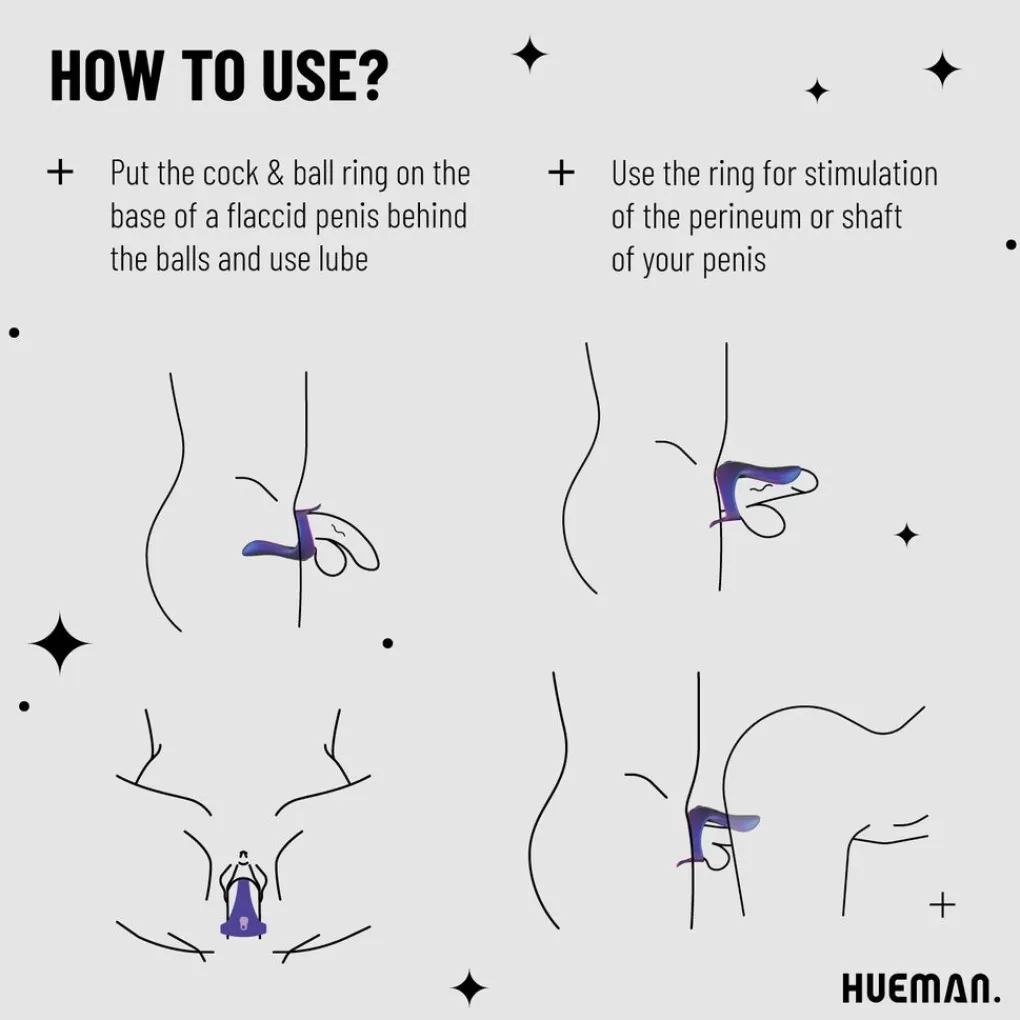 HOW TO USE?

+ Put the cock & ball ring on the base of a flaccid penis behind the balls and use lube

+ Use the ring for stimulation of the perineum or shaft of your penis

HUEMAN.