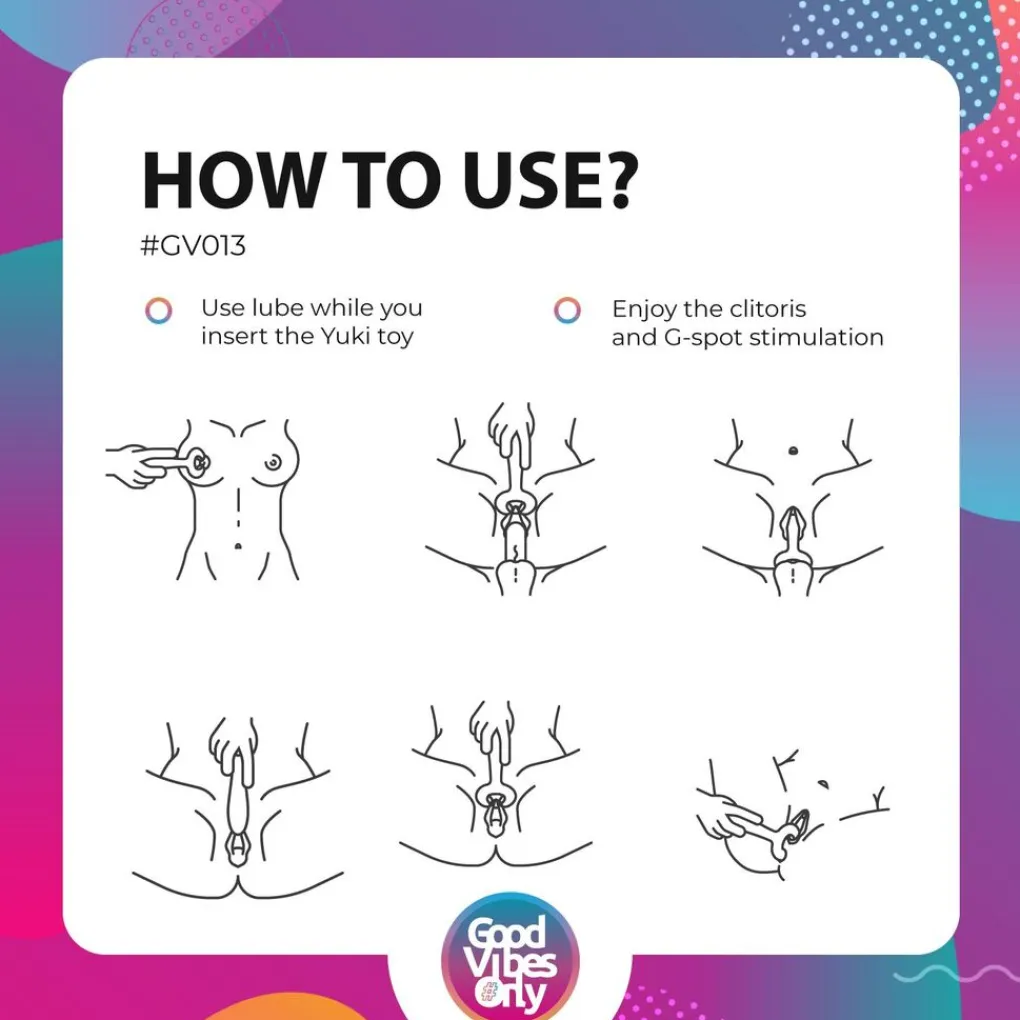 HOW TO USE?
#GV013

Use lube while you insert the Yuki toy

Enjoy the clitoris and G-spot stimulation

Good Vibes Only