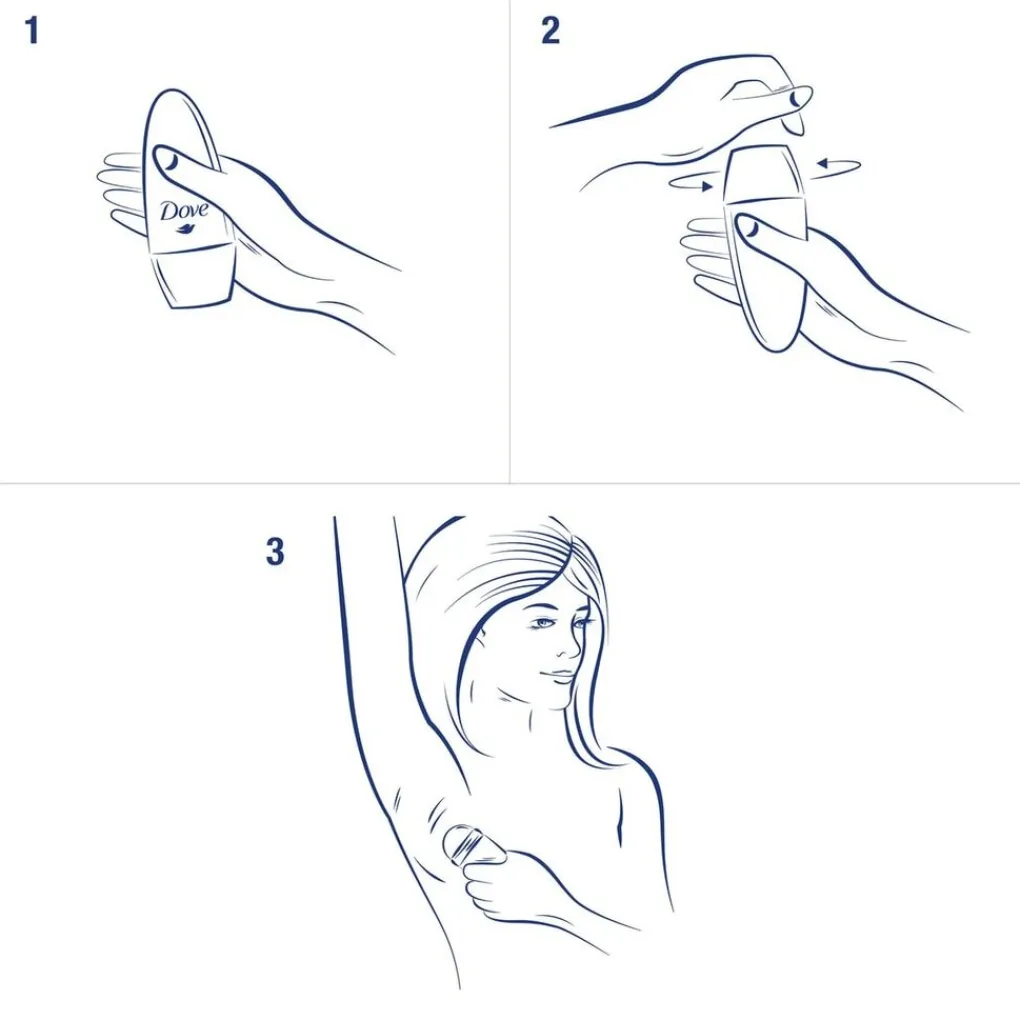 1

Dove

2

3