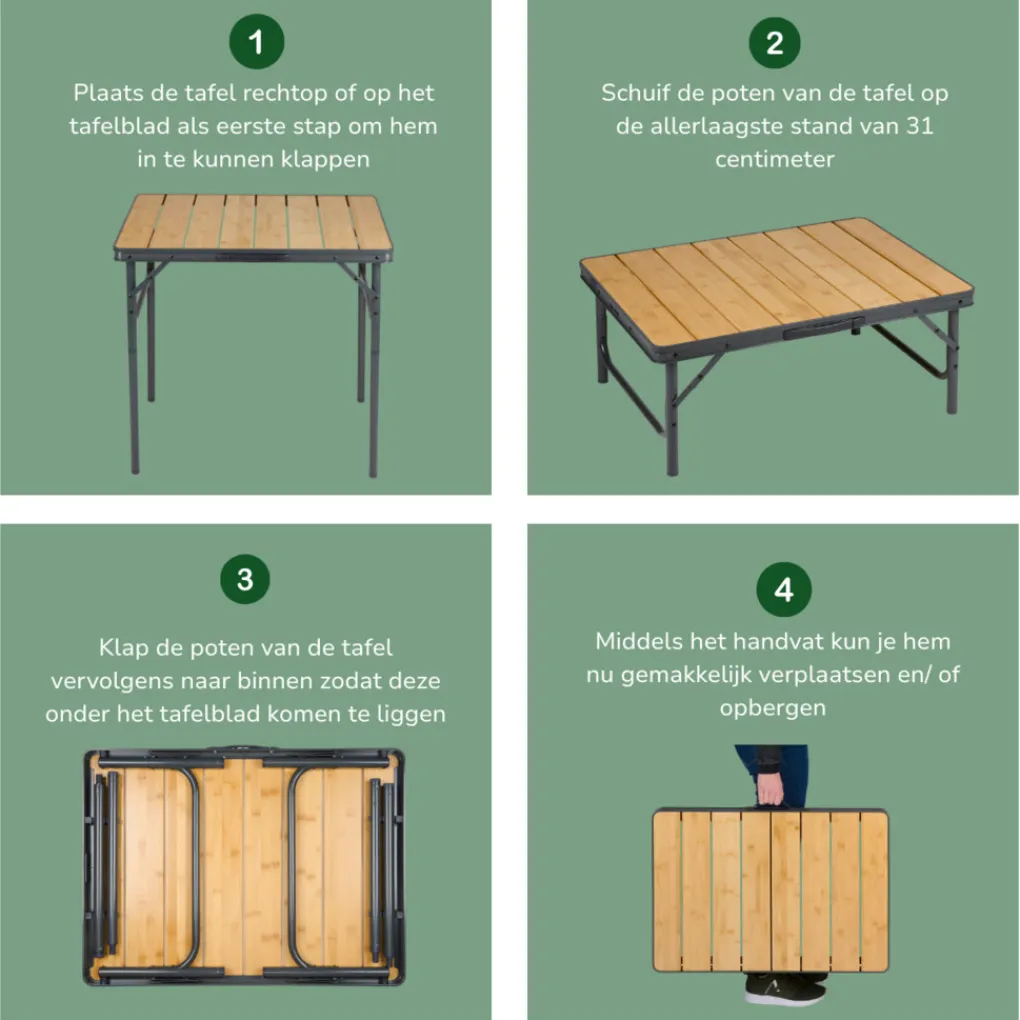 1

Plaats de tafel rechtop of op het tafelblad als eerste stap om hem in te kunnen klappen

2

Schuif de poten van de tafel op de allerlaagste stand van 31 centimeter

3

Klap de poten van de tafel vervolgens naar binnen zodat deze onder het tafelblad komen te liggen

4

Middels het handvat kun je hem nu gemakkelijk verplaatsen en/ of opbergen