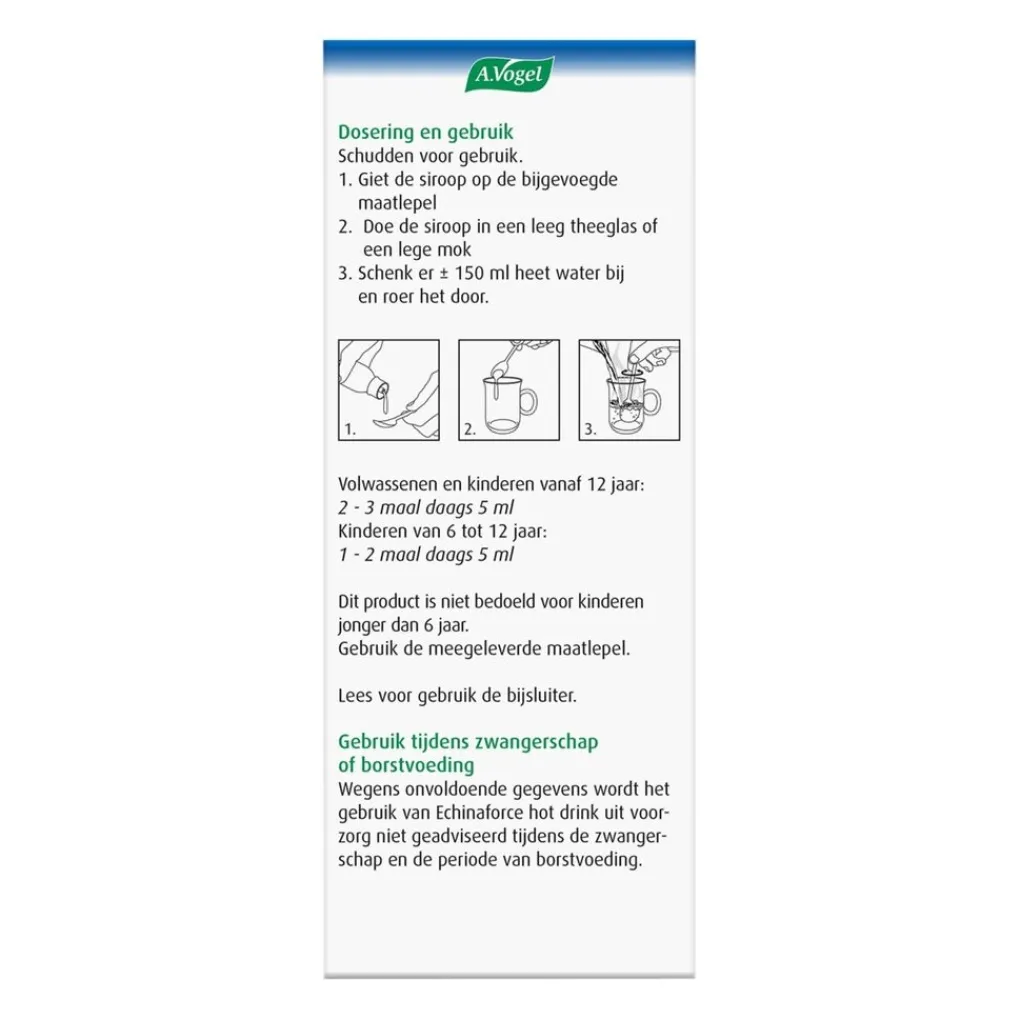 A.Vogel

Dosering en gebruik
Schudden voor gebruik.
1. Giet de siroop op de bijgevoegde maatlepel
2. Doe de siroop in een leeg theeglas of een lege mok
3. Schenk er ± 150 ml heet water bij en roer het door.

1. 2. 3.

Volwassenen en kinderen vanaf 12 jaar:
2 - 3 maal daags 5 ml
Kinderen van 6 tot 12 jaar:
1 - 2 maal daags 5 ml

Dit product is niet bedoeld voor kinderen jonger dan 6 jaar.
Gebruik de meegeleverde maatlepel.

Lees voor gebruik de bijsluiter.

Gebruik tijdens zwangerschap of borstvoeding
Wegens onvoldoende gegevens wordt het gebruik van Echinaforce hot drink uit voorzorg niet geadviseerd tijdens de zwangerschap en de periode van borstvoeding.