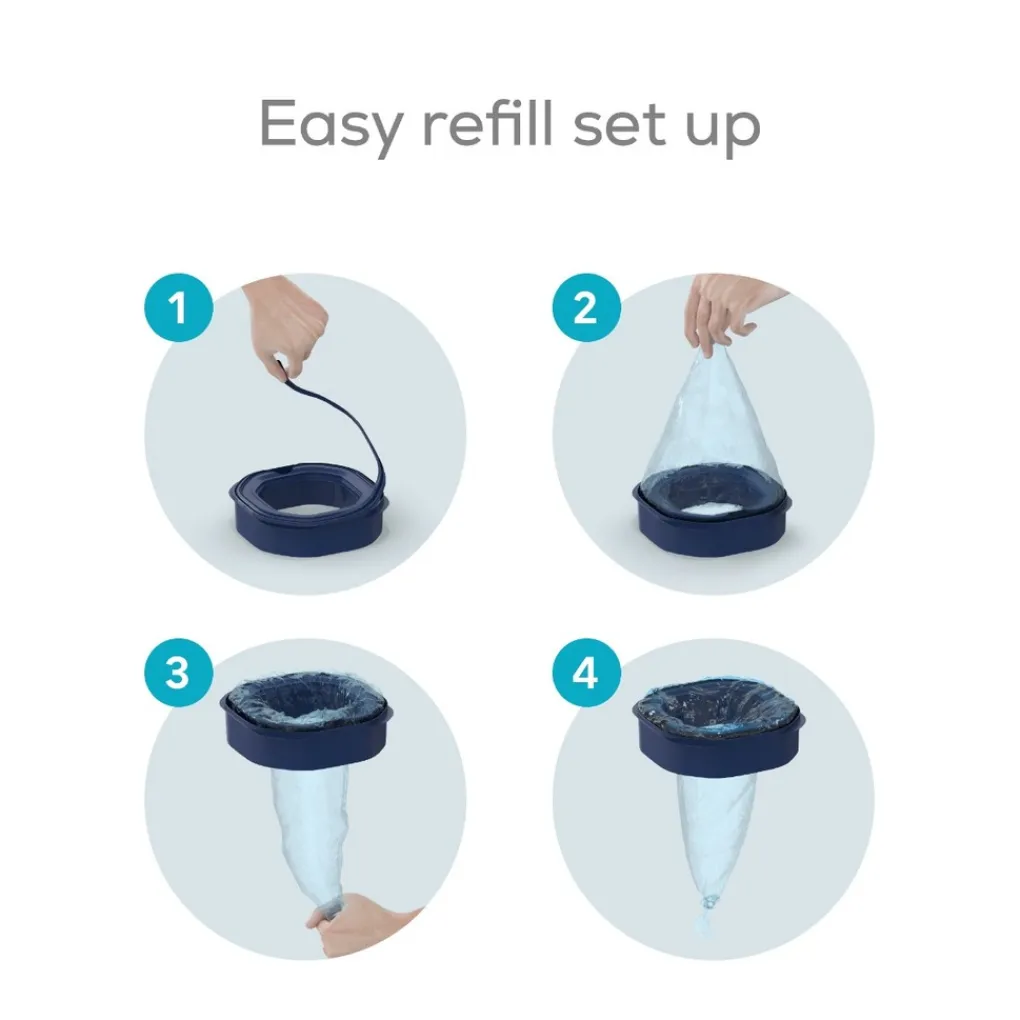 Easy refill set up

1

2

3

4